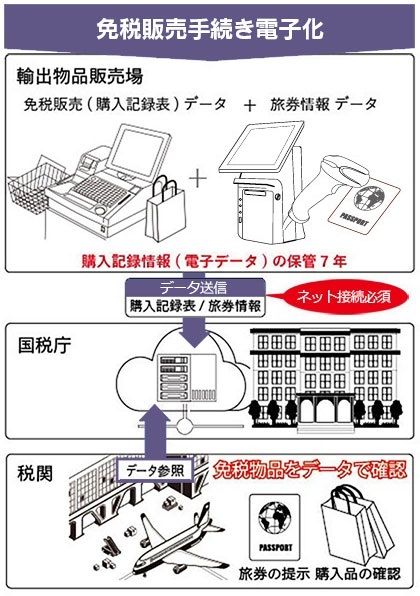 免税販売手続き電子化

輸出物品販売場

免税販売（購入記録表）データ ＋ 旅券情報 データ

＋

PASSPORT

購入記録情報（電子データ）の保管７年

データ送信
購入記録表 / 旅券情報

ネット接続必須

国税庁

税関

データ参照

免税物品をデータで確認

PASSPORT

旅券の提示 購入品の確認